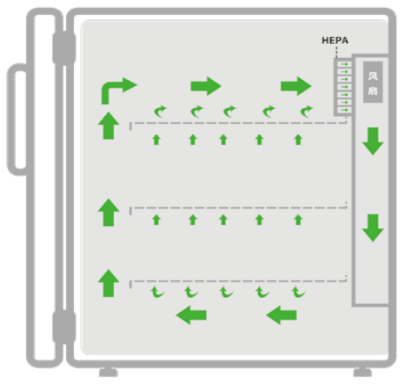 HEPA
风扇